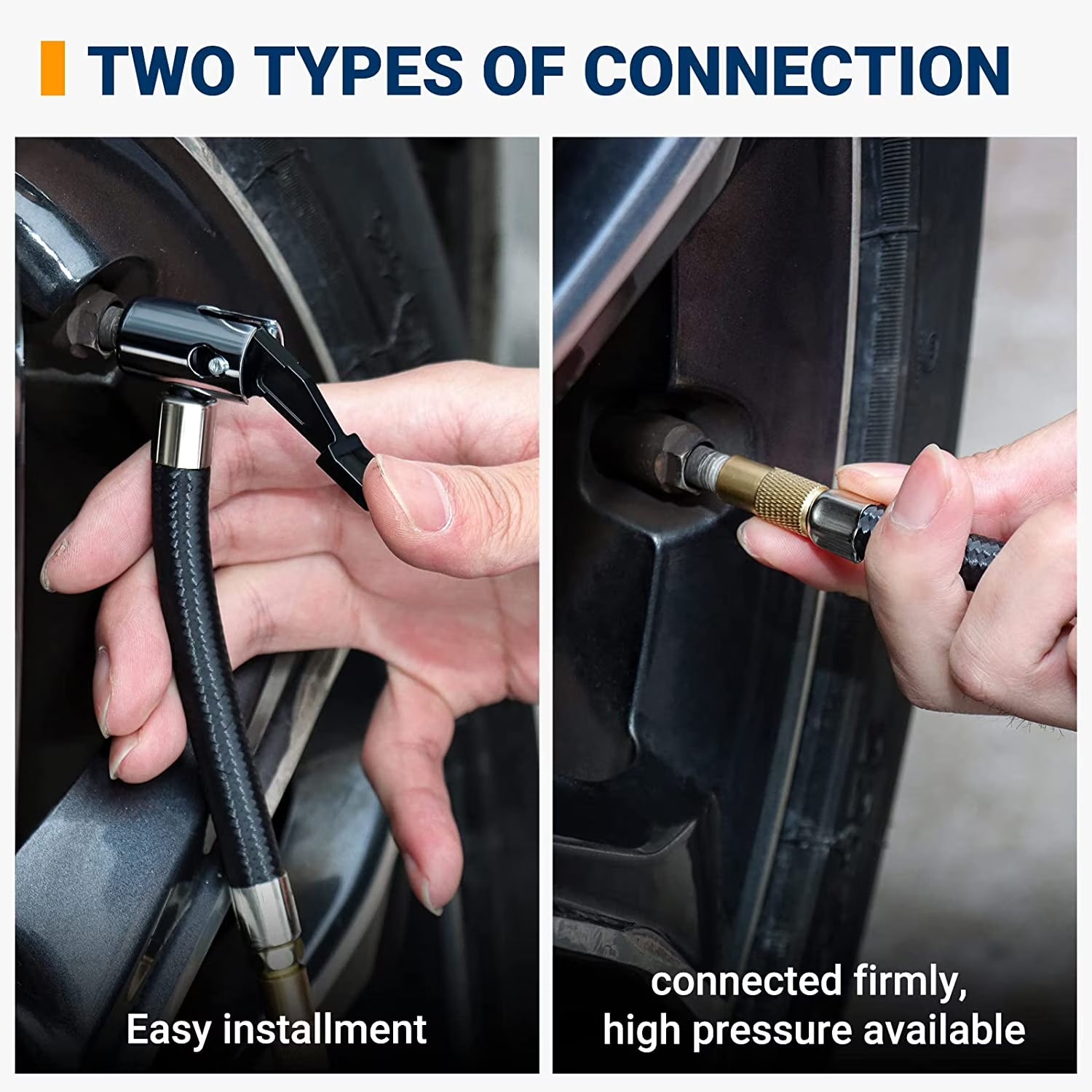 TWO TYPES OF CONNECTION

Easy installment

connected firmly, high pressure available